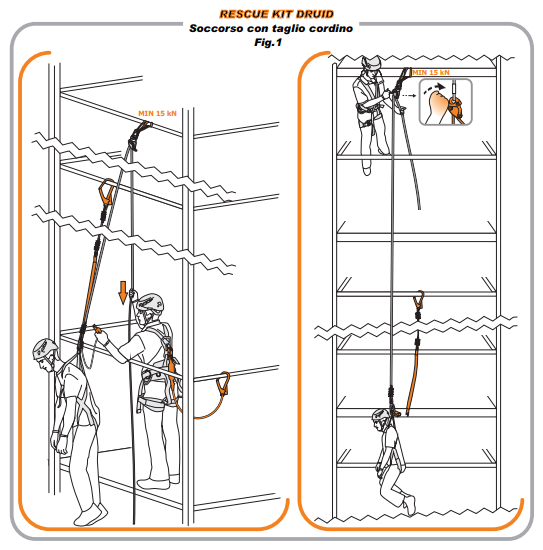 RESCUE KIT DRUID
Soccorso con taglio cordino
Fig.1

MIN 15 kN

MIN 15 kN