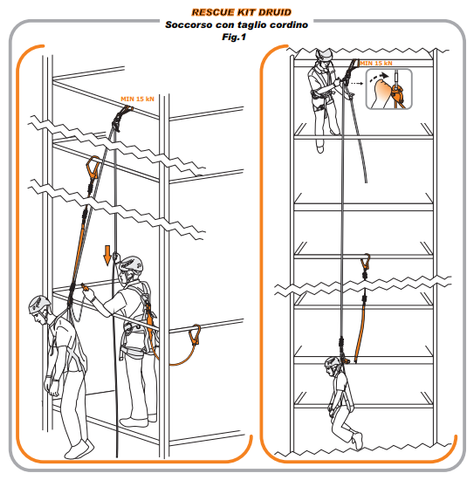 RESCUE KIT DRUID
Soccorso con taglio cordino
Fig.1

MIN 15 kN

MIN 15 kN